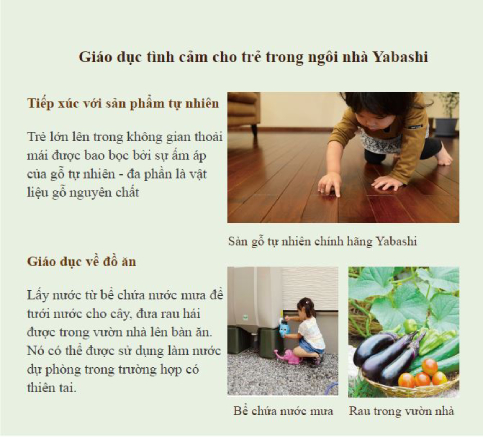 Giáo dục tình cảm cho trẻ trong ngôi nhà Yabashi

Tiếp xúc với sản phẩm tự nhiên

Trẻ lớn lên trong không gian thoải mái được bao bọc bởi sự ấm áp của gỗ tự nhiên - đa phần là vật liệu gỗ nguyên chất

Sàn gỗ tự nhiên chính hãng Yabashi

Giáo dục về đồ ăn

Lấy nước từ bể chứa nước mưa để tưới nước cho cây, đưa rau hái được trong vườn nhà lên bàn ăn. Nó có thể được sử dụng làm nước dự phòng trong trường hợp có thiên tai.

Bể chứa nước mưa

Rau trong vườn nhà